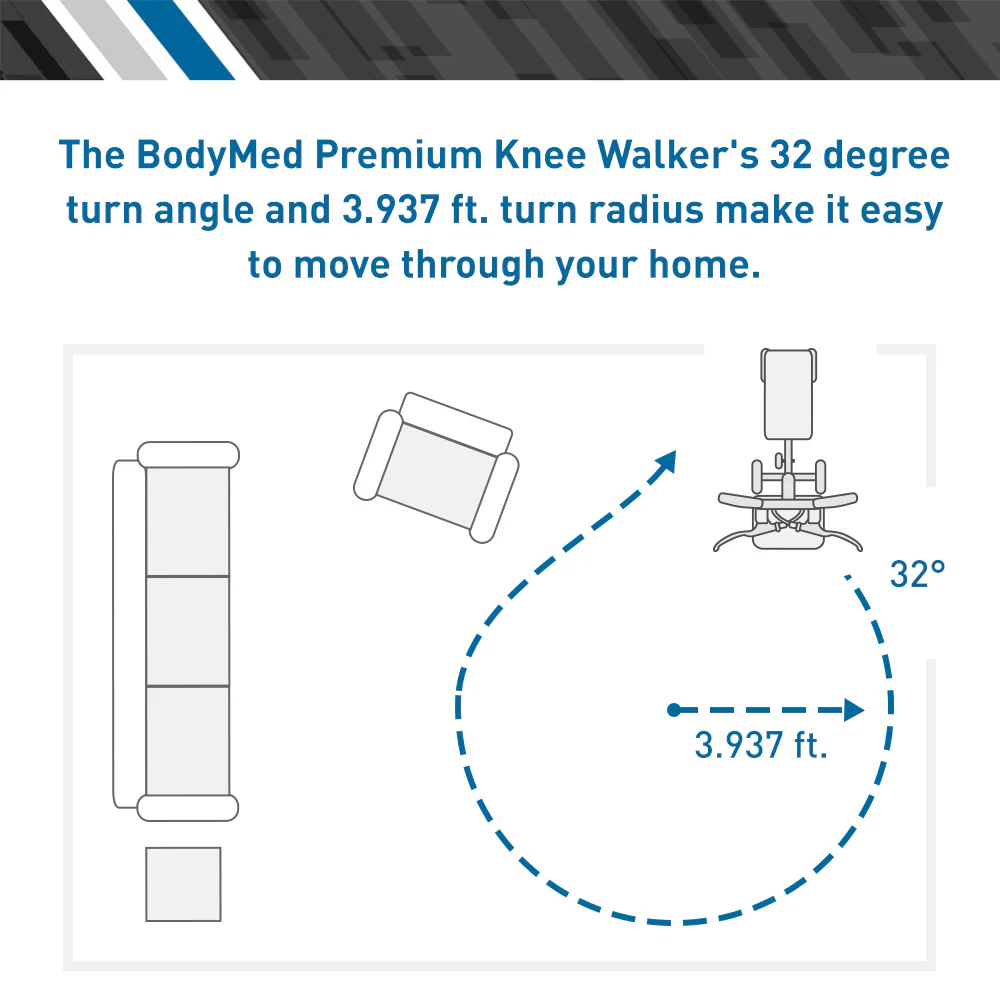 The BodyMed Premium Knee Walker's 32 degree turn angle and 3.937 ft. turn radius make it easy to move through your home.

32°

3.937 ft.