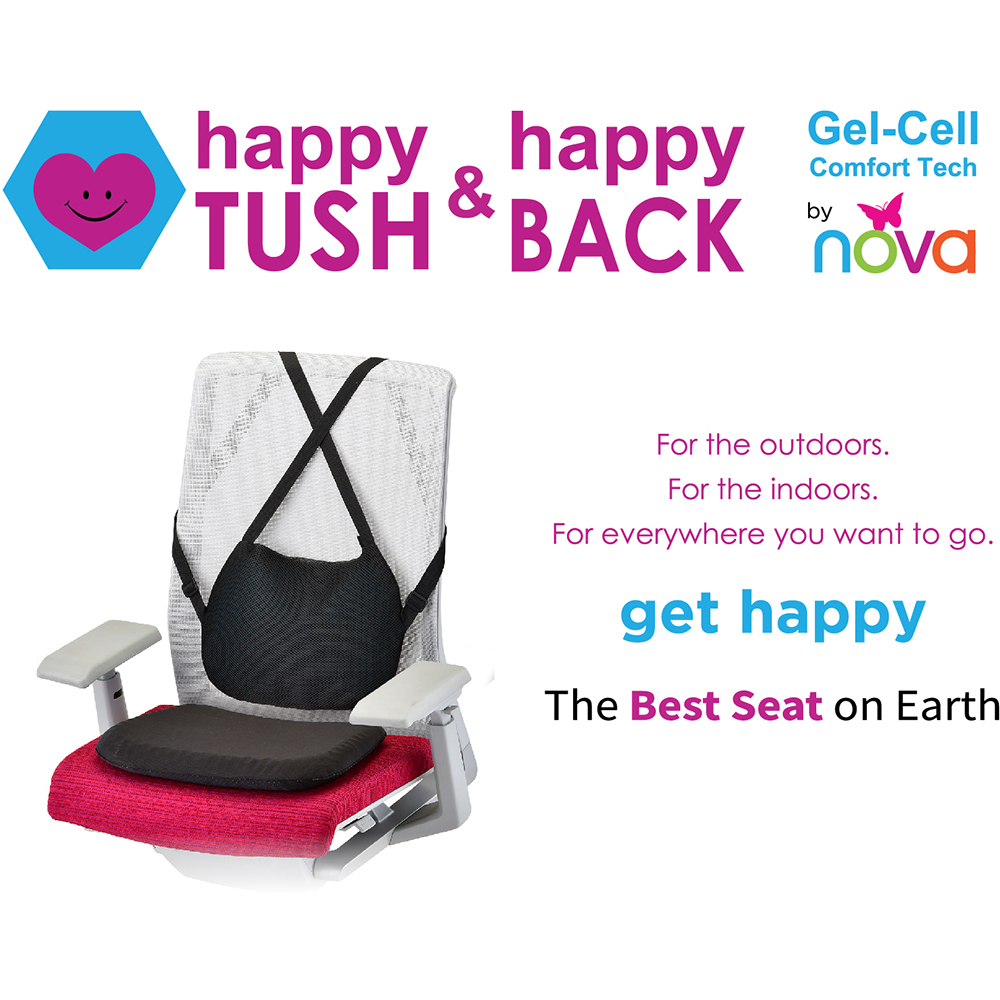 happy TUSH & happy BACK

Gel-Cell Comfort Tech by nova

For the outdoors.
For the indoors.
For everywhere you want to go.

get happy

The Best Seat on Earth