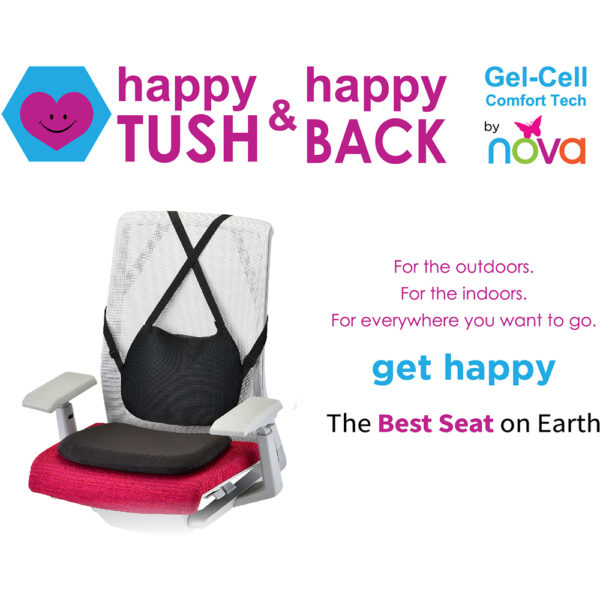 happy TUSH & happy BACK

Gel-Cell Comfort Tech by nova

For the outdoors.
For the indoors.
For everywhere you want to go.

get happy

The Best Seat on Earth