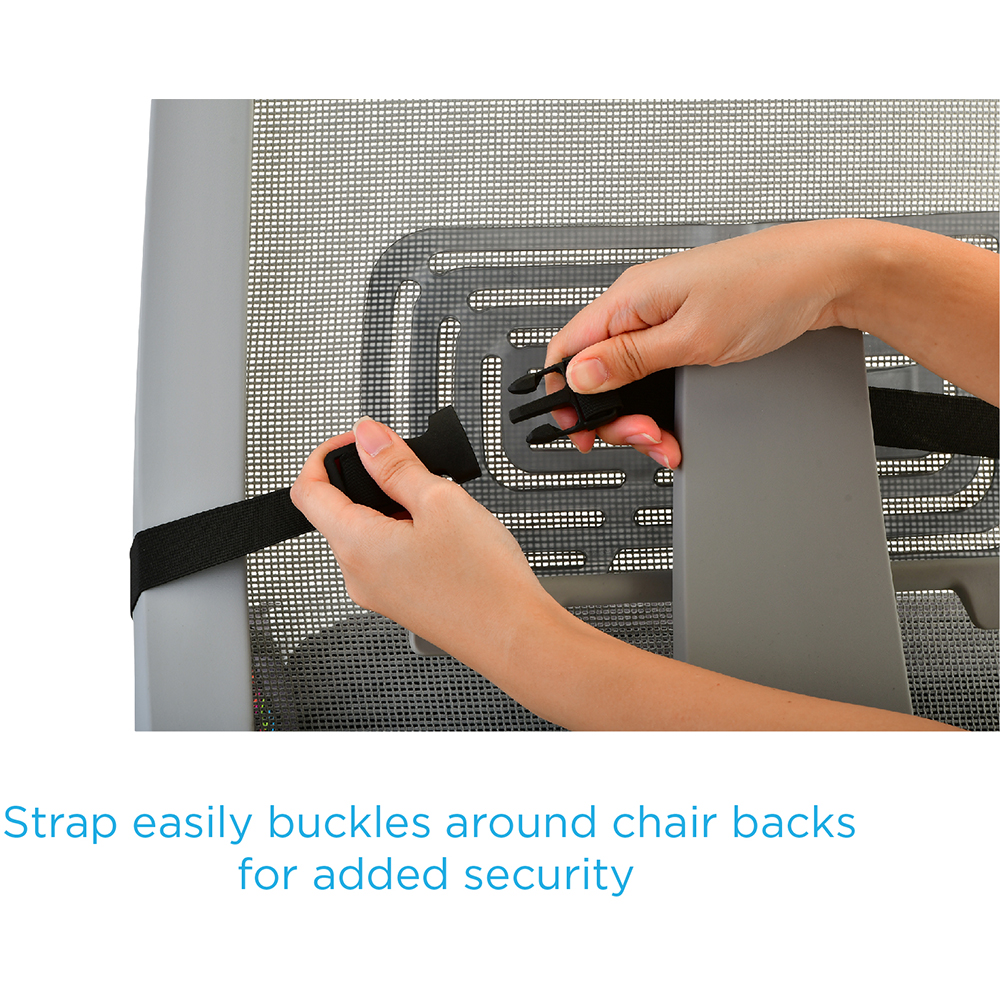 Strap easily buckles around chair backs for added security