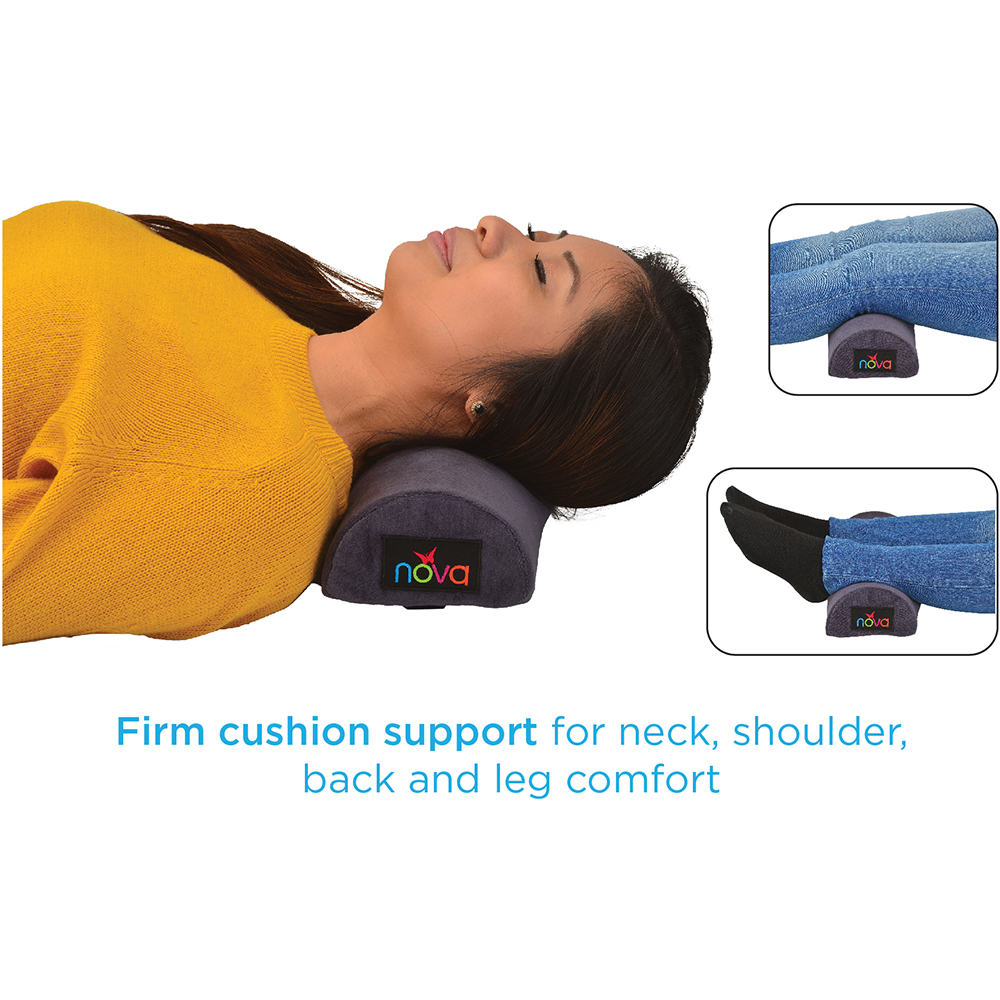 nova

nova

nova

Firm cushion support for neck, shoulder, back and leg comfort