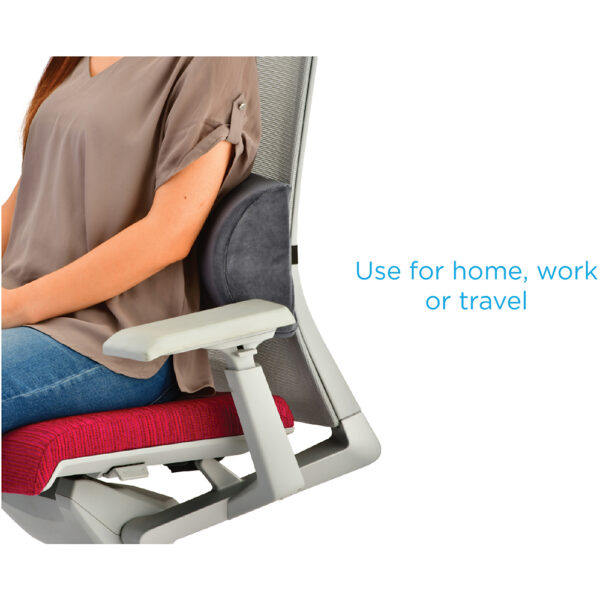 Use for home, work or travel