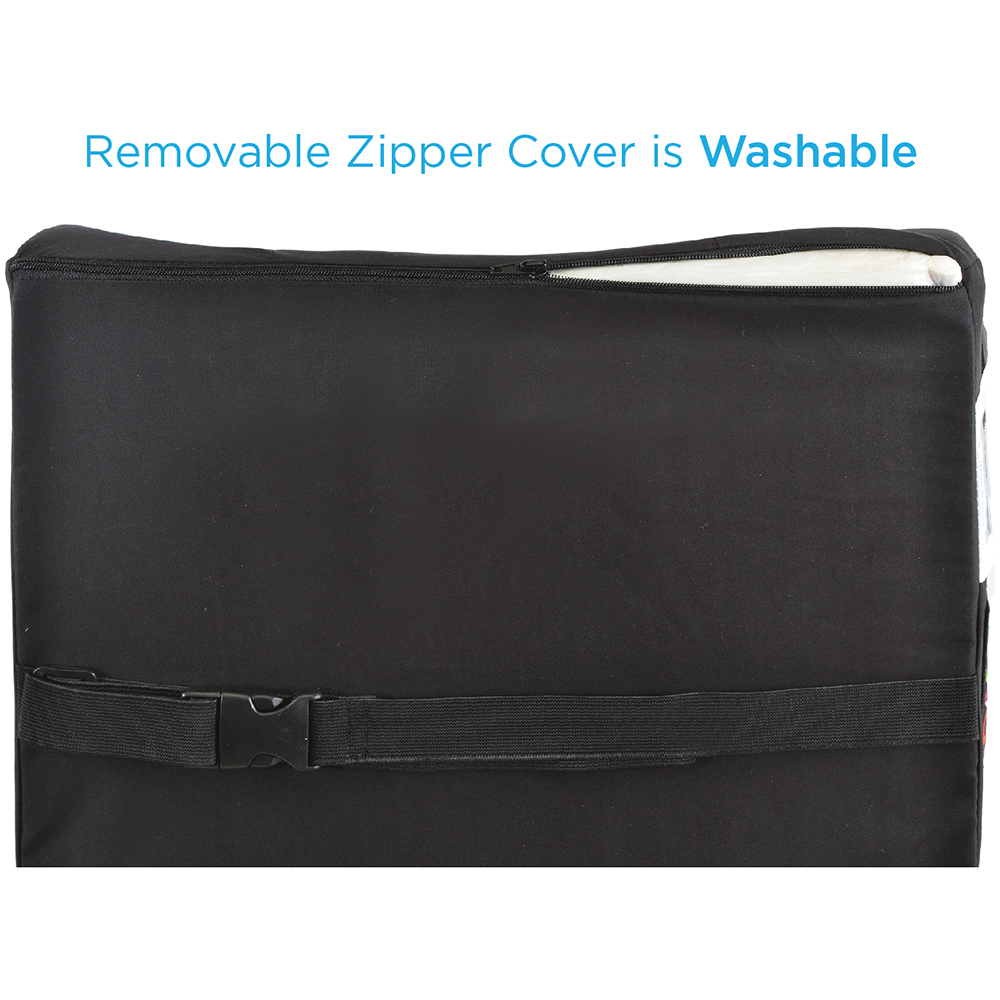 Removable Zipper Cover is Washable