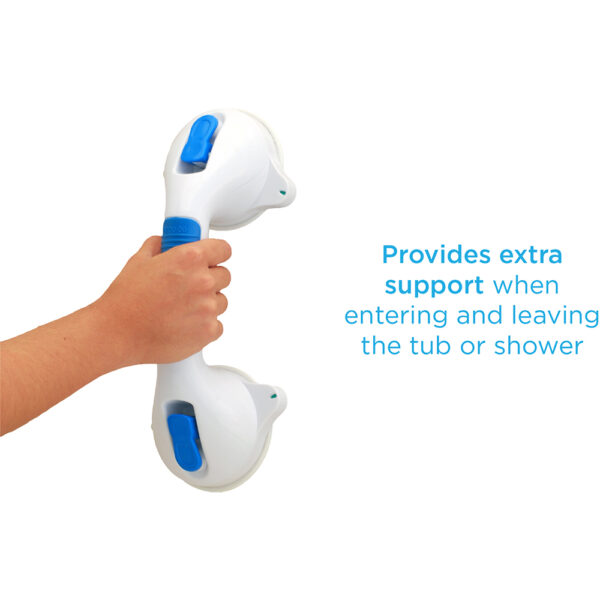 Provides extra support when entering and leaving the tub or shower