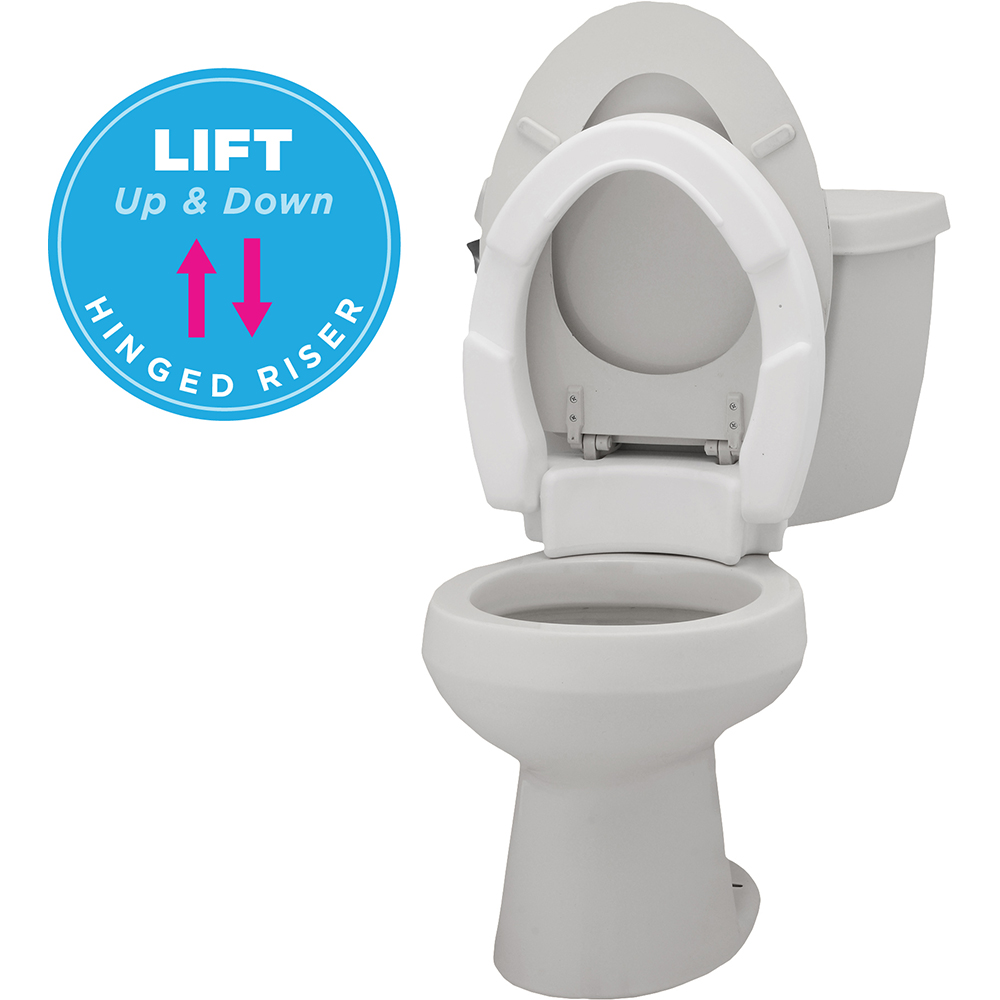 LIFT
Up & Down
HINGED RISER