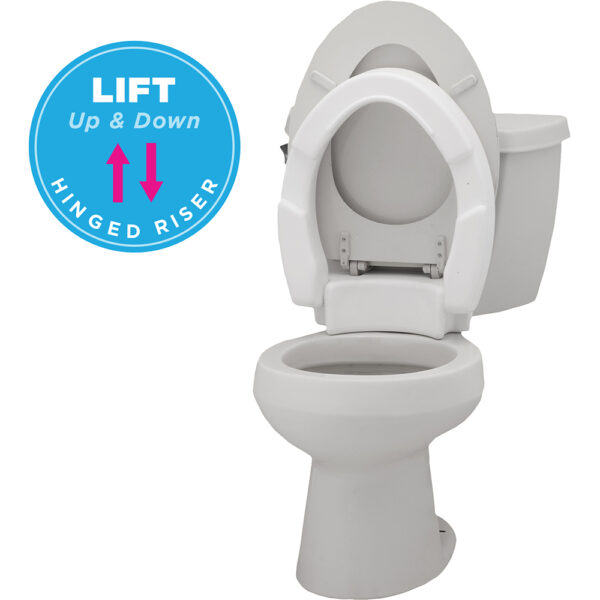 LIFT
Up & Down
HINGED RISER