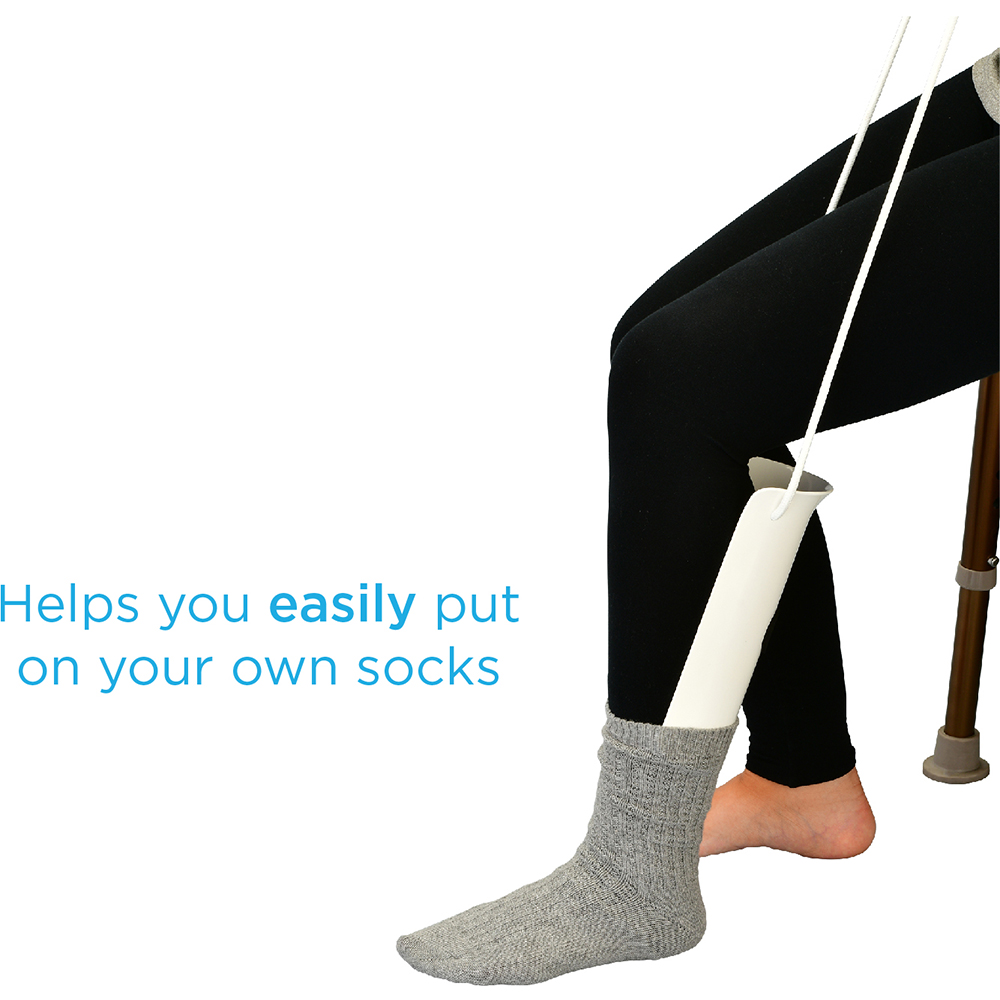 Helps you easily put on your own socks