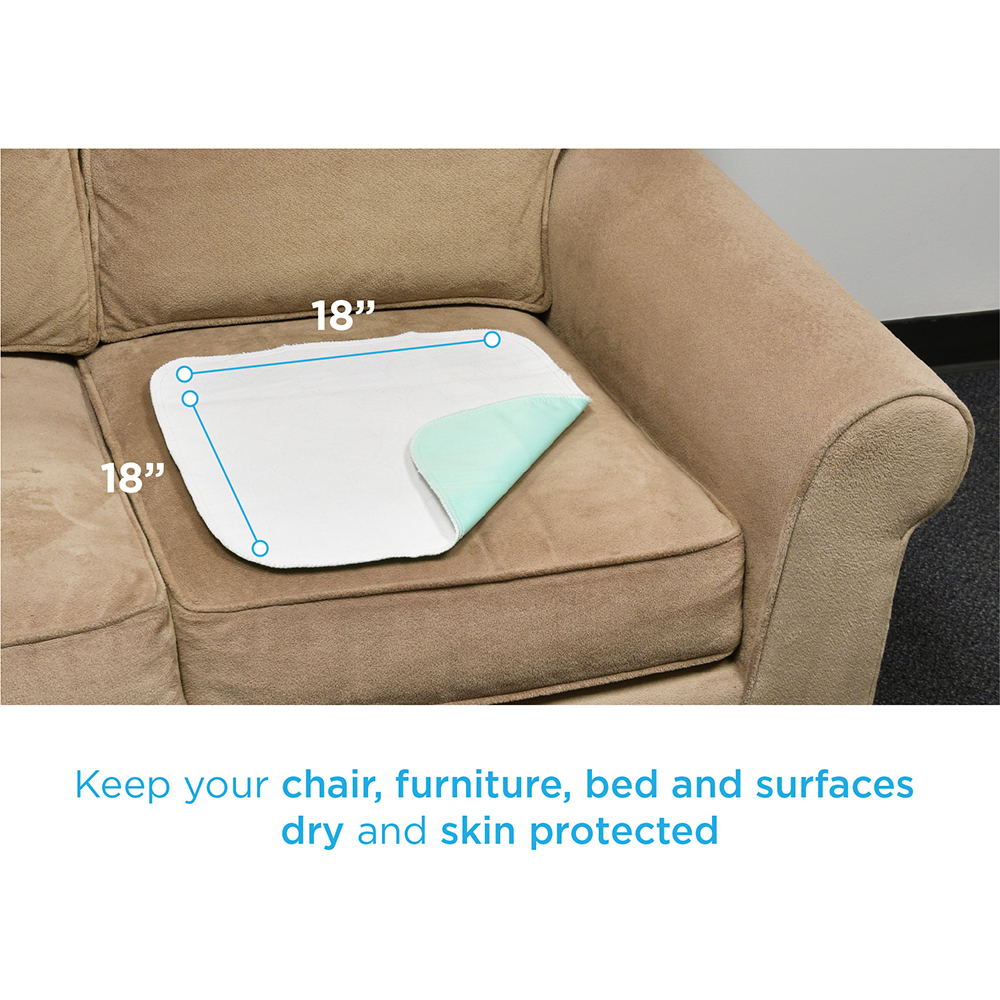 18”

18”

Keep your chair, furniture, bed and surfaces dry and skin protected