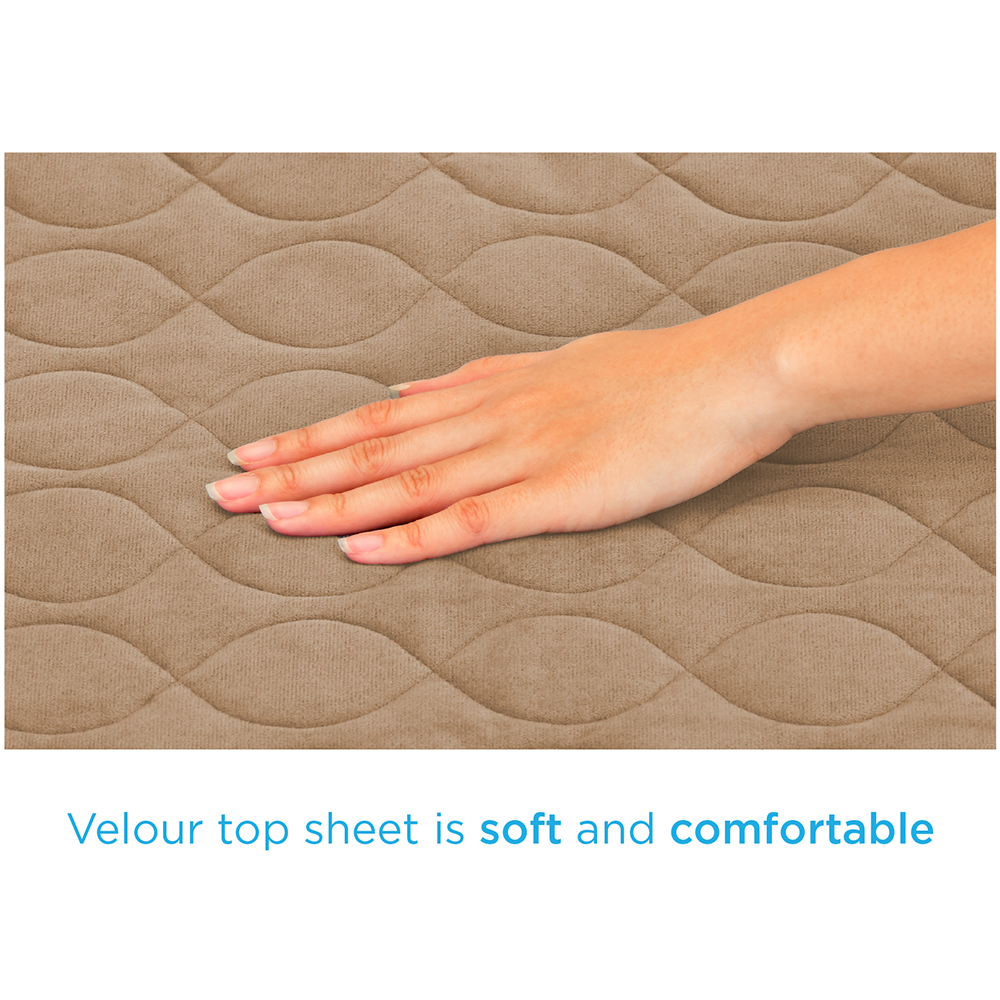 Velour top sheet is soft and comfortable