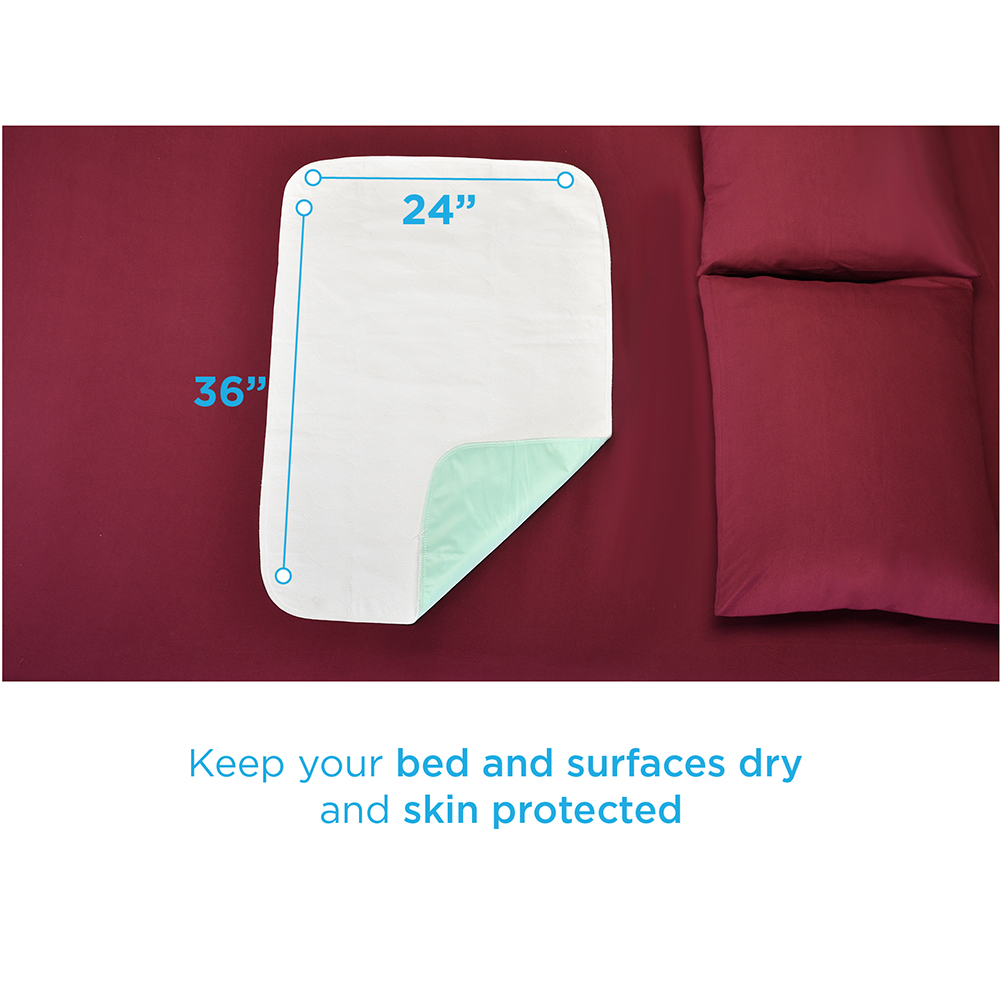 24”

36”

Keep your bed and surfaces dry and skin protected