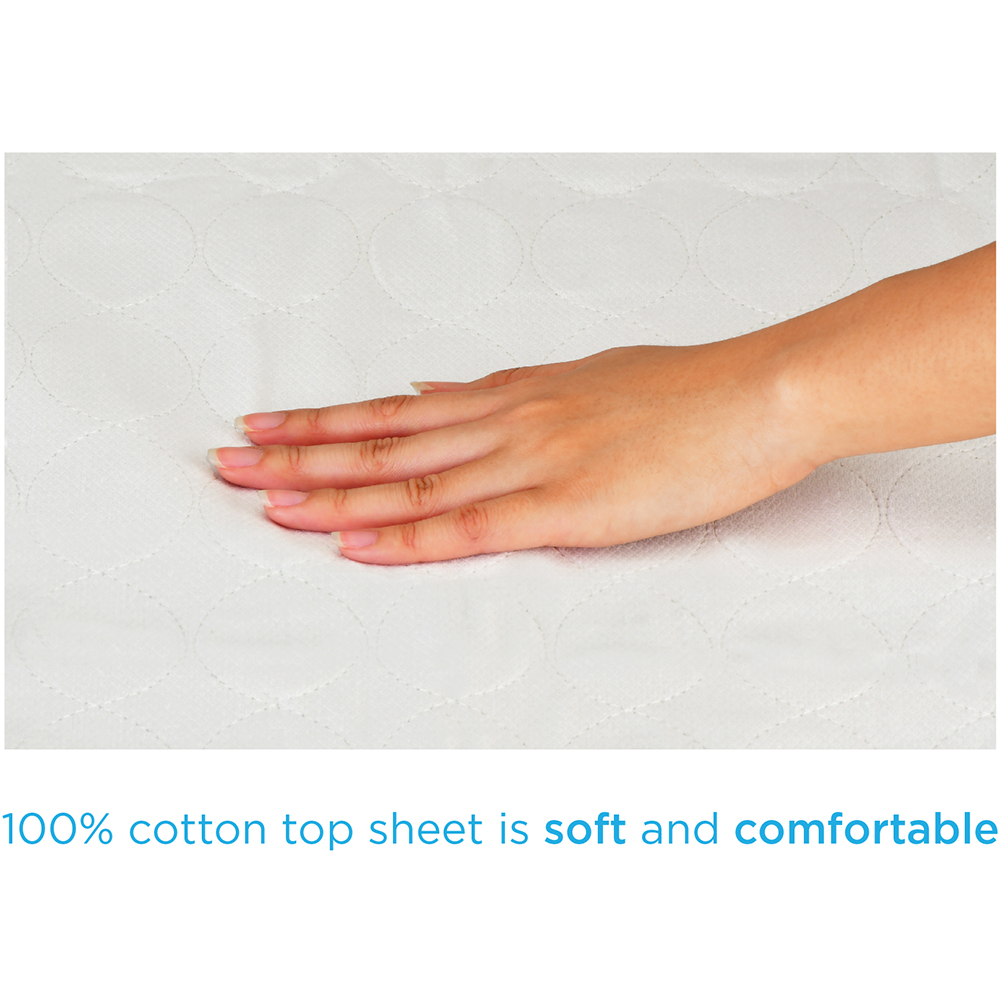 100% cotton top sheet is soft and comfortable