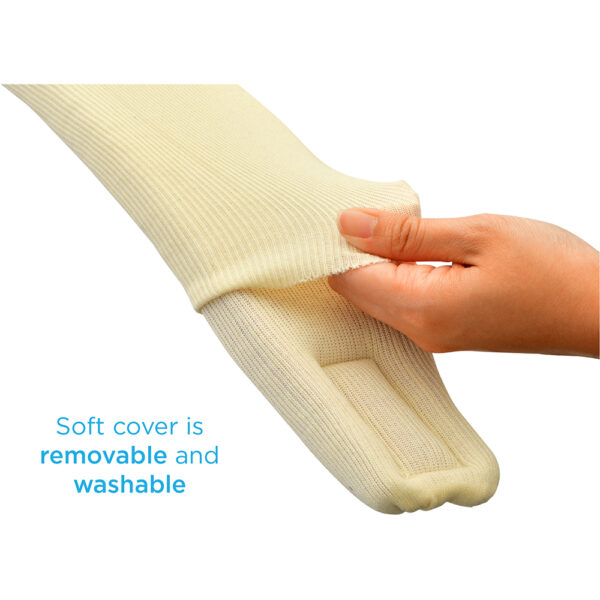 Soft cover is removable and washable